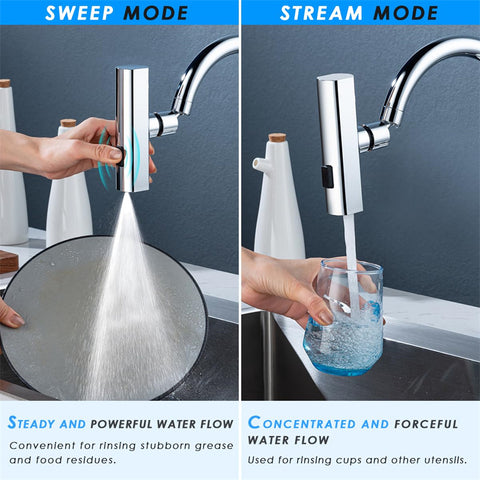 SWEEP MODE

STEADY AND POWERFUL WATER FLOW

Convenient for rinsing stubborn grease and food residues.

STREAM MODE

CONCENTRATED AND FORCEFUL WATER FLOW

Used for rinsing cups and other utensils.